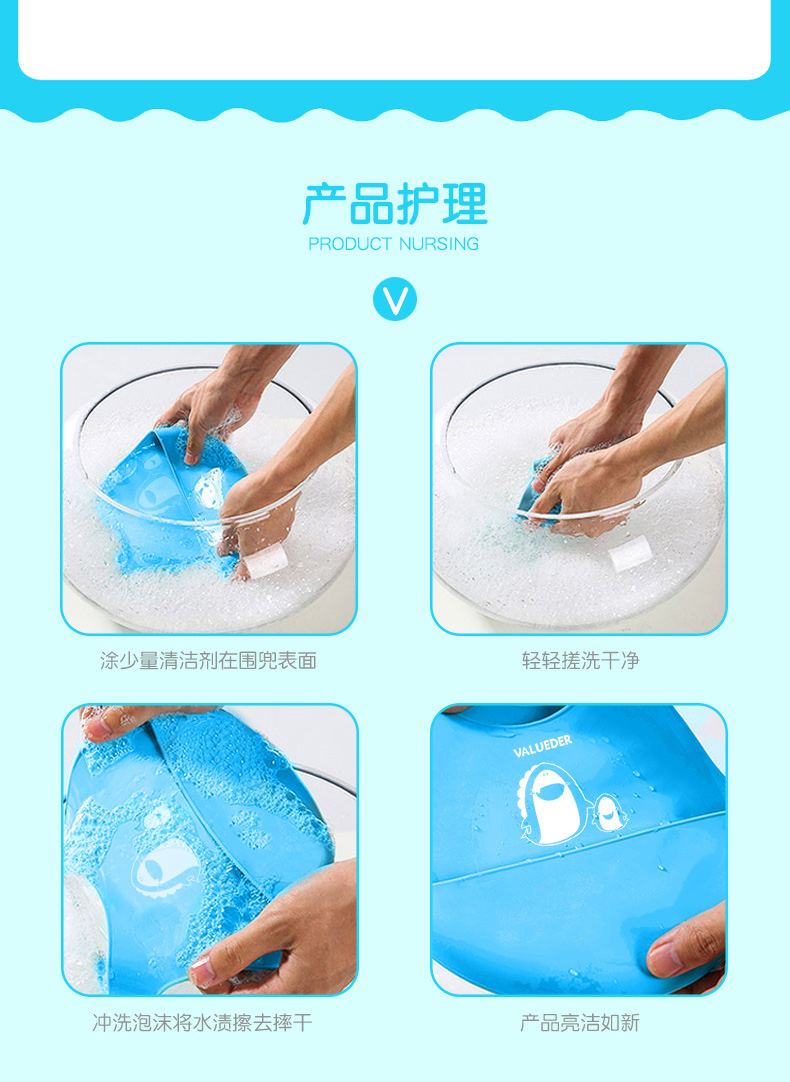 产品护理
PRODUCT NURSING
V

涂少量清洁剂在围兜表面

轻轻搓洗干净

VALUEDER

冲洗泡沫将水渍擦去摔干

产品亮洁如新